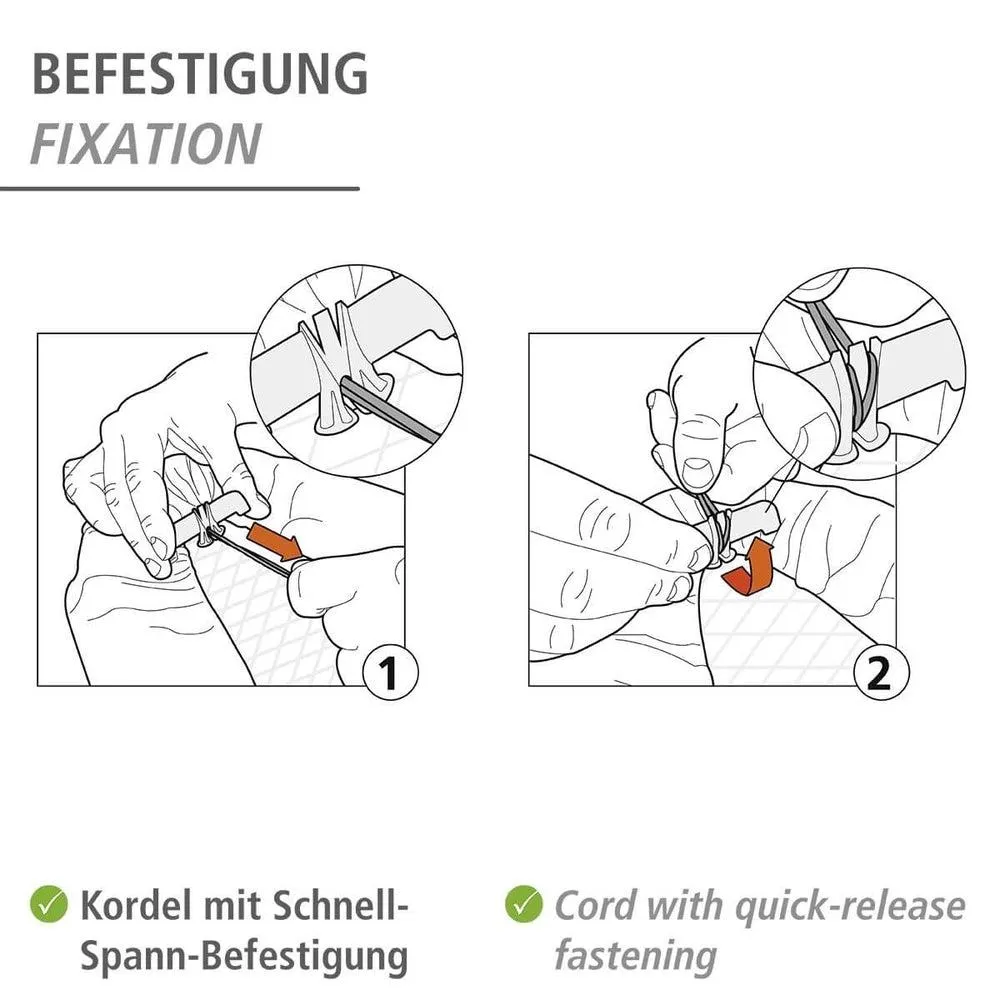 BEFESTIGUNG
FIXATION

1

2

Kordel mit Schnell-Spann-Befestigung

Cord with quick-release fastening