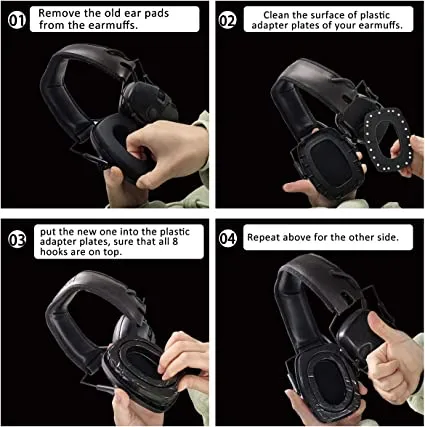 01 Remove the old ear pads from the earmuffs.

02 Clean the surface of plastic adapter plates of your earmuffs.

03 put the new one into the plastic adapter plates, sure that all 8 hooks are on top.

04 Repeat above for the other side.